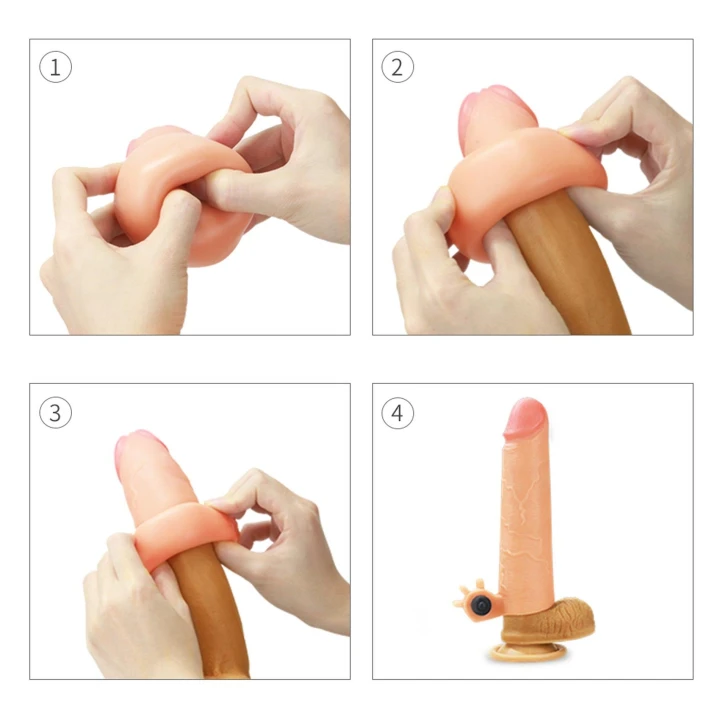 1

2

3

4