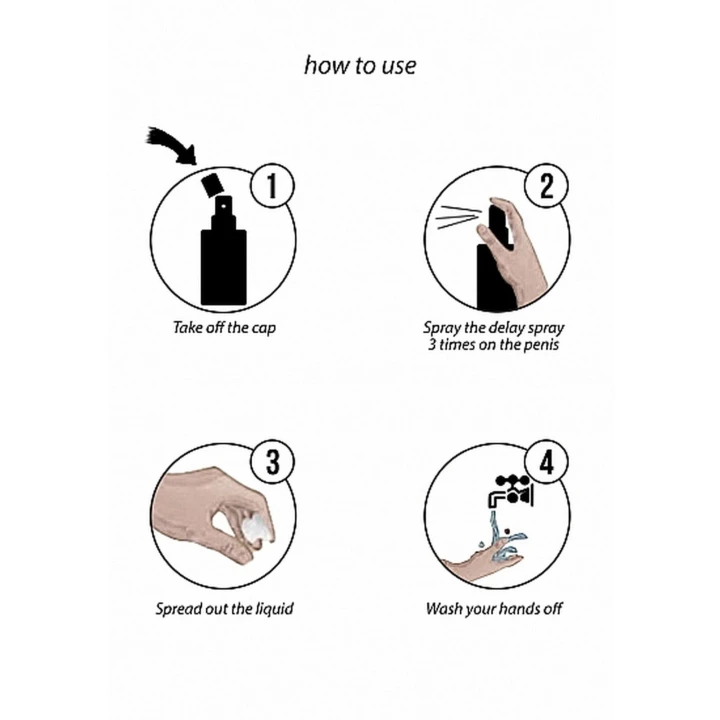 how to use

1

Take off the cap

2

Spray the delay spray 3 times on the penis

3

Spread out the liquid

4

Wash your hands off