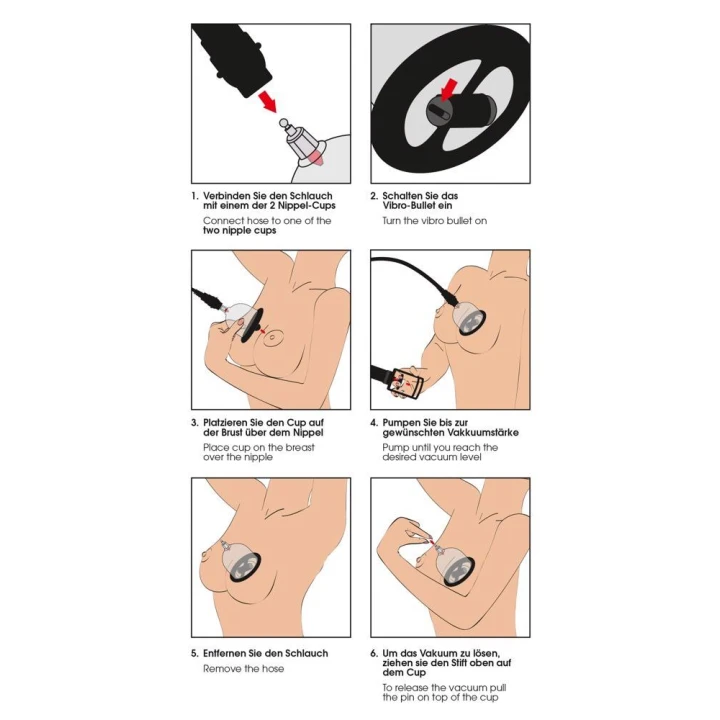 1. Verbinden Sie den Schlauch mit einem der 2 Nippel-Cups

Connect hose to one of the two nipple cups

2. Schalten Sie das Vibro-Bullet ein

Turn the vibro bullet on

3. Platzieren Sie den Cup auf der Brust über dem Nippel

Place cup on the breast over the nipple

4. Pumpen Sie bis zur gewünschten Vakkuumstärke

Pump until you reach the desired vacuum level

5. Entfernen Sie den Schlauch

Remove the hose

6. Um das Vakuum zu lösen, ziehen sie den Stift oben auf dem Cup

To release the vacuum pull the pin on top of the cup