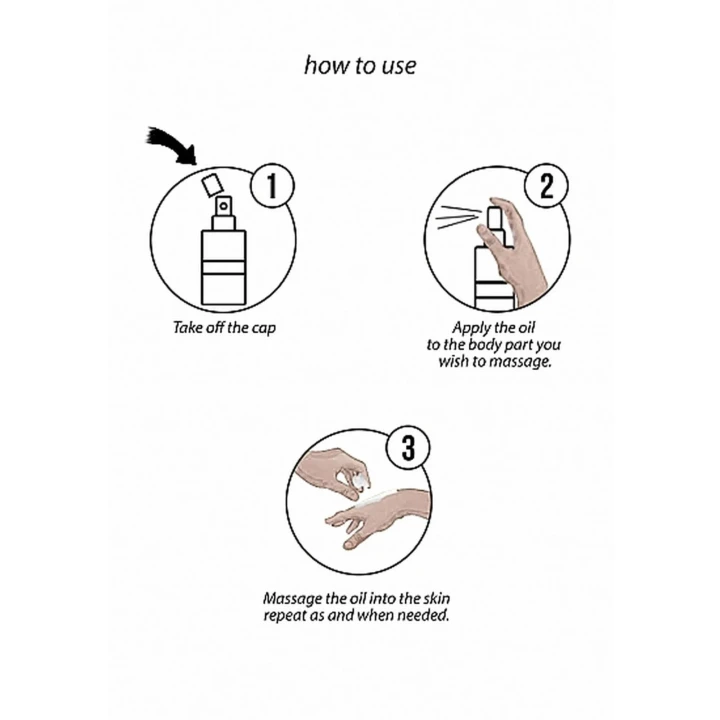 how to use

1

Take off the cap

2

Apply the oil to the body part you wish to massage.

3

Massage the oil into the skin repeat as and when needed.