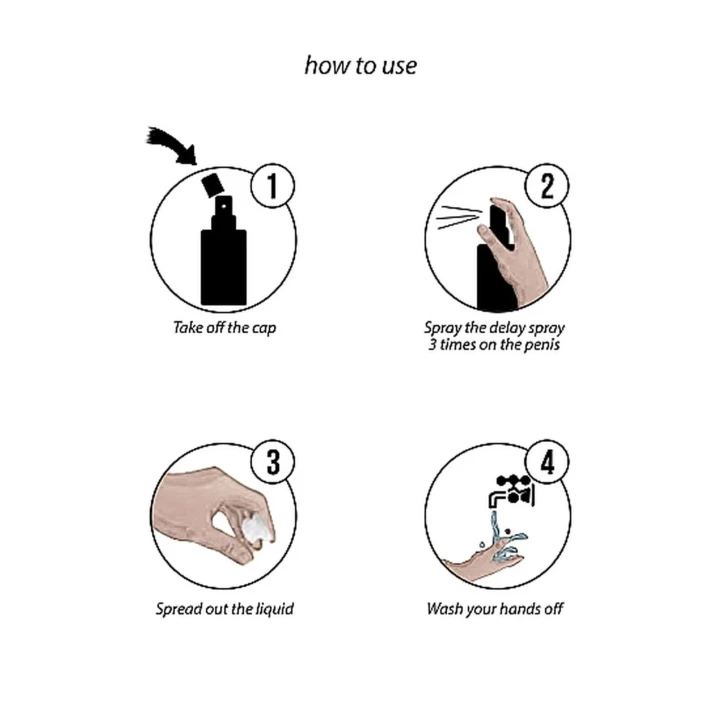 how to use

1

Take off the cap

2

Spray the delay spray 3 times on the penis

3

Spread out the liquid

4

Wash your hands off