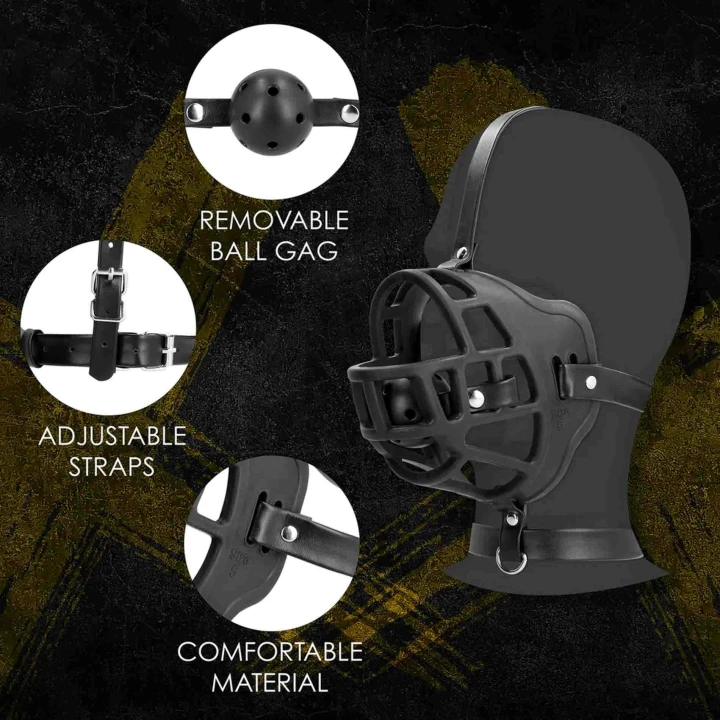 REMOVABLE BALL GAG

ADJUSTABLE STRAPS

COMFORTABLE MATERIAL