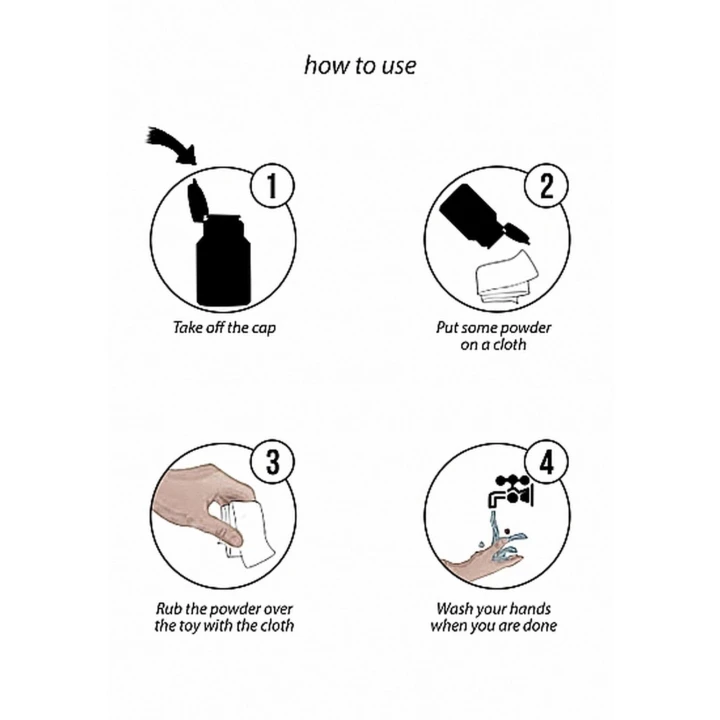 how to use

1

Take off the cap

2

Put some powder on a cloth

3

Rub the powder over the toy with the cloth

4

Wash your hands when you are done