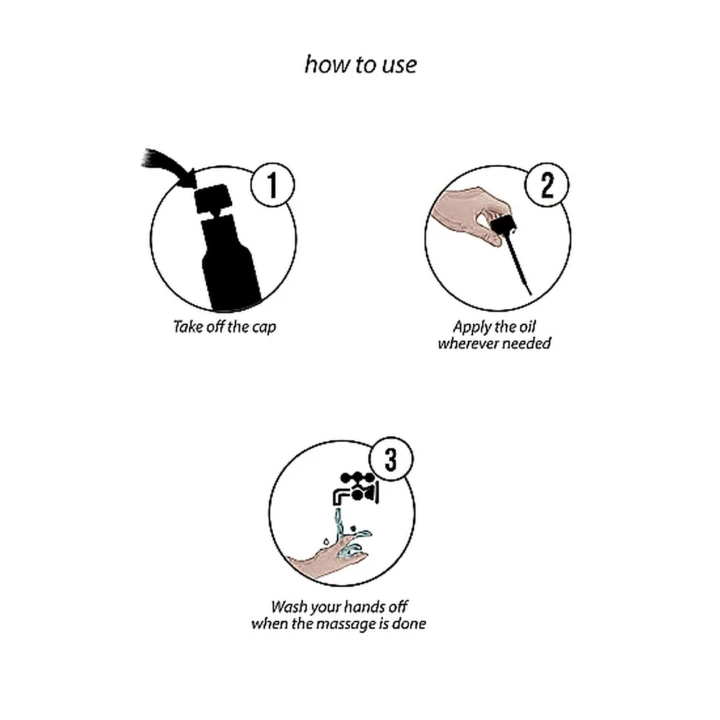 how to use

1

Take off the cap

2

Apply the oil wherever needed

3

Wash your hands off when the massage is done