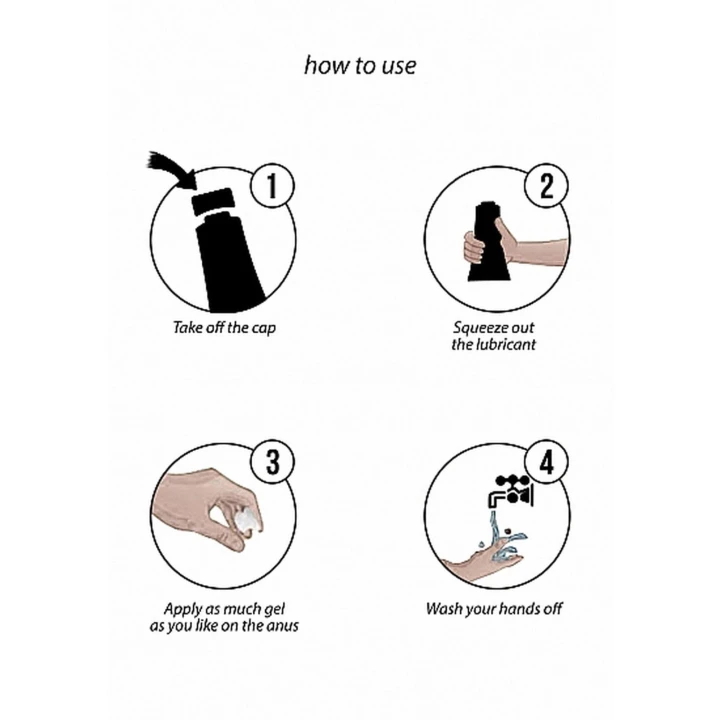 how to use

1

Take off the cap

2

Squeeze out the lubricant

3

Apply as much gel as you like on the anus

4

Wash your hands off