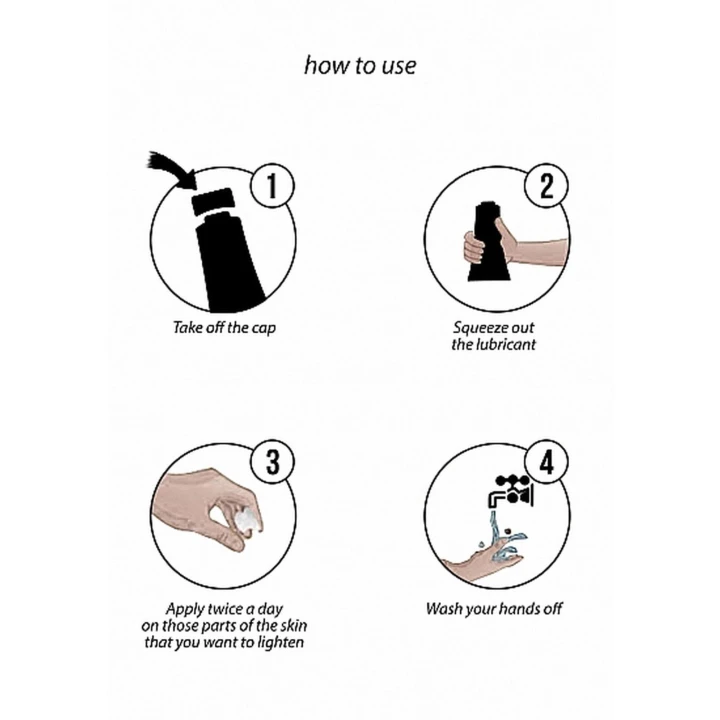 how to use

1

Take off the cap

2

Squeeze out the lubricant

3

Apply twice a day on those parts of the skin that you want to lighten

4

Wash your hands off