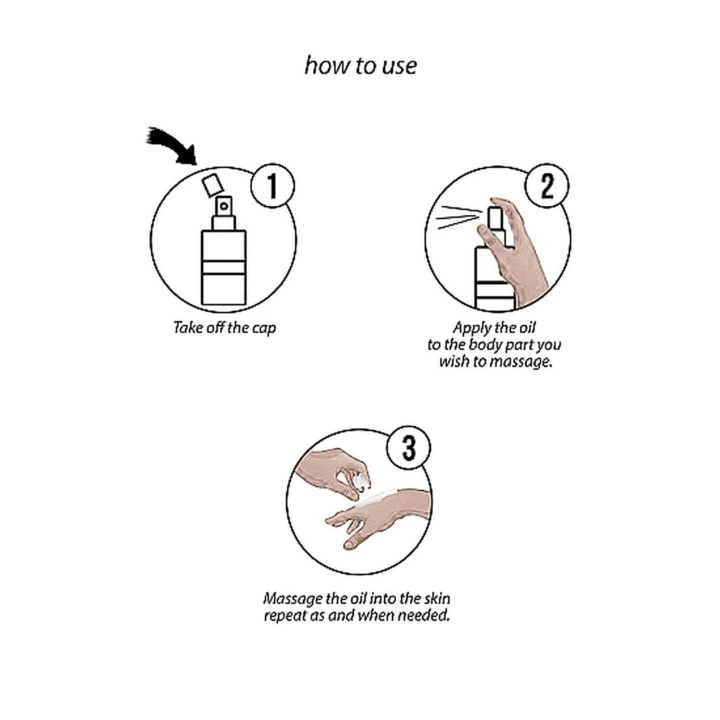 how to use

1

Take off the cap

2

Apply the oil to the body part you wish to massage.

3

Massage the oil into the skin repeat as and when needed.