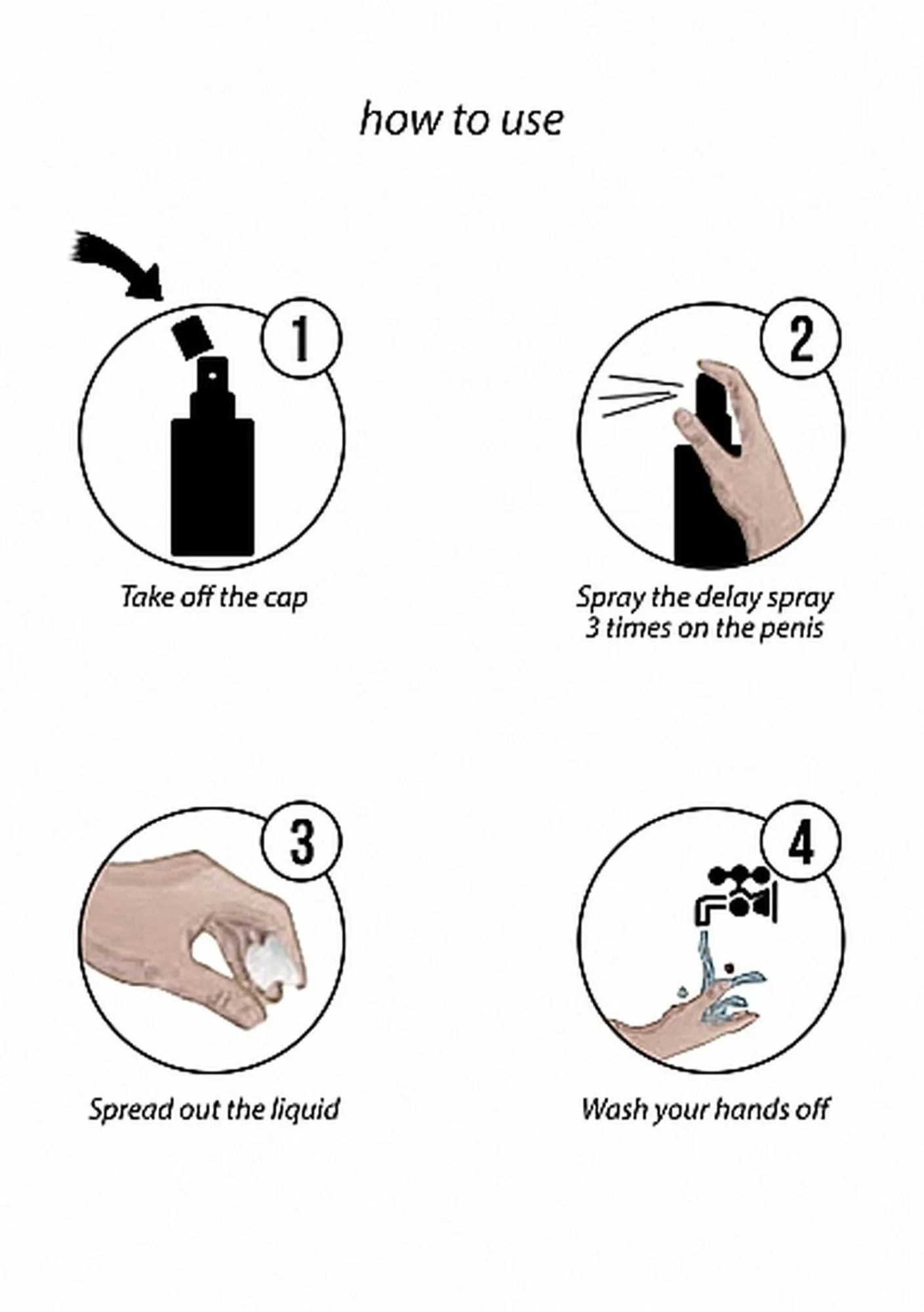 how to use

1

Take off the cap

2

Spray the delay spray 3 times on the penis

3

Spread out the liquid

4

Wash your hands off