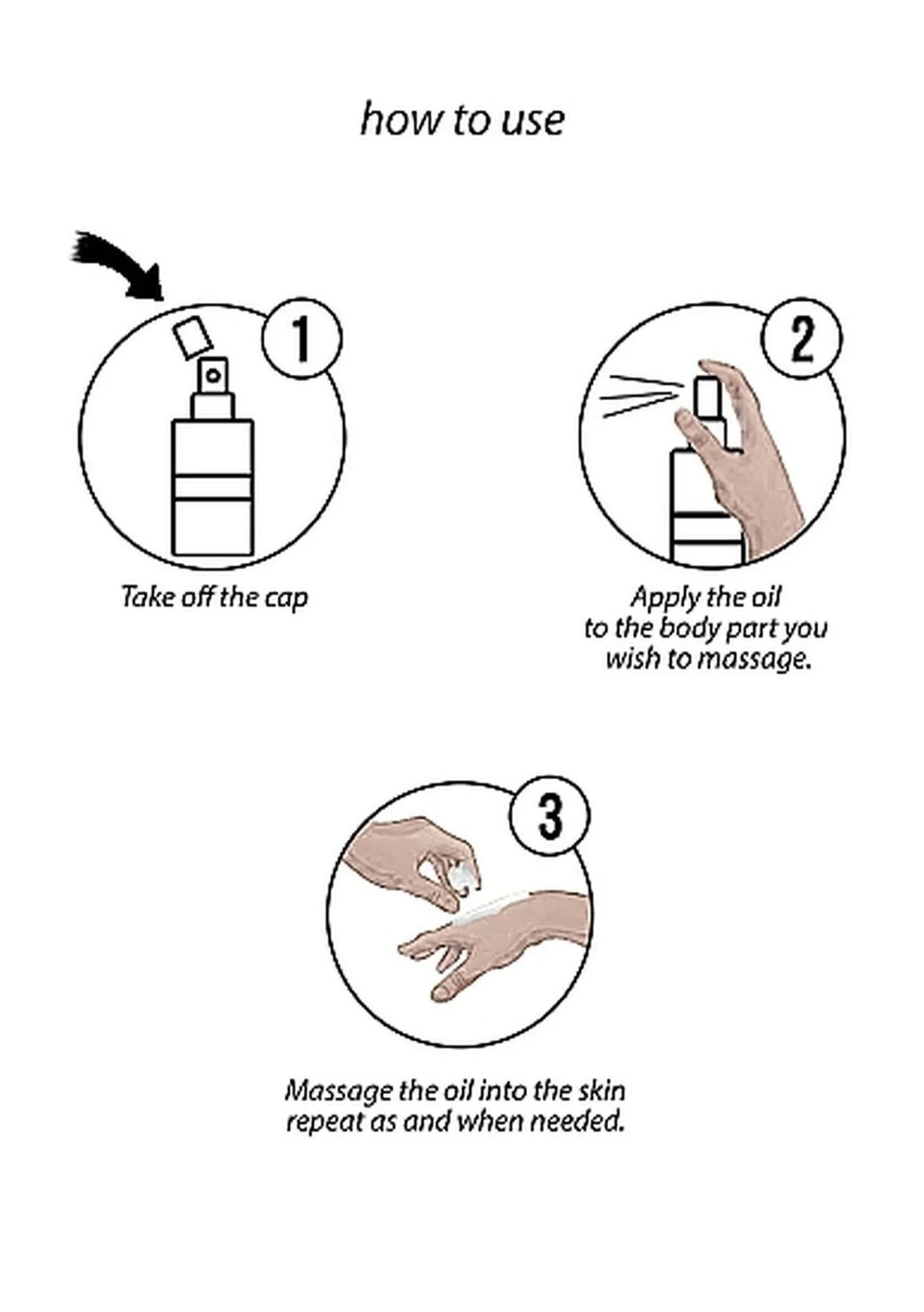 how to use

1

Take off the cap

2

Apply the oil
to the body part you
wish to massage.

3

Massage the oil into the skin
repeat as and when needed.