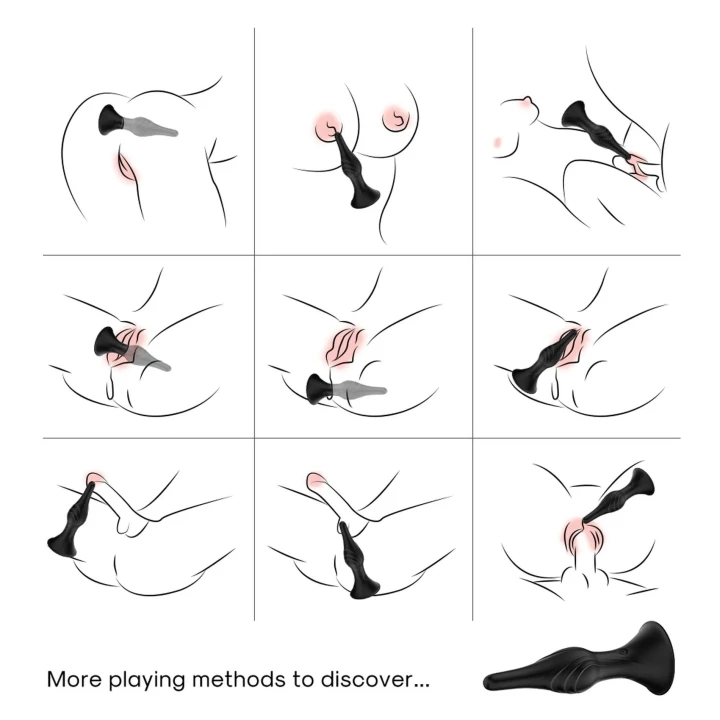 More playing methods to discover...