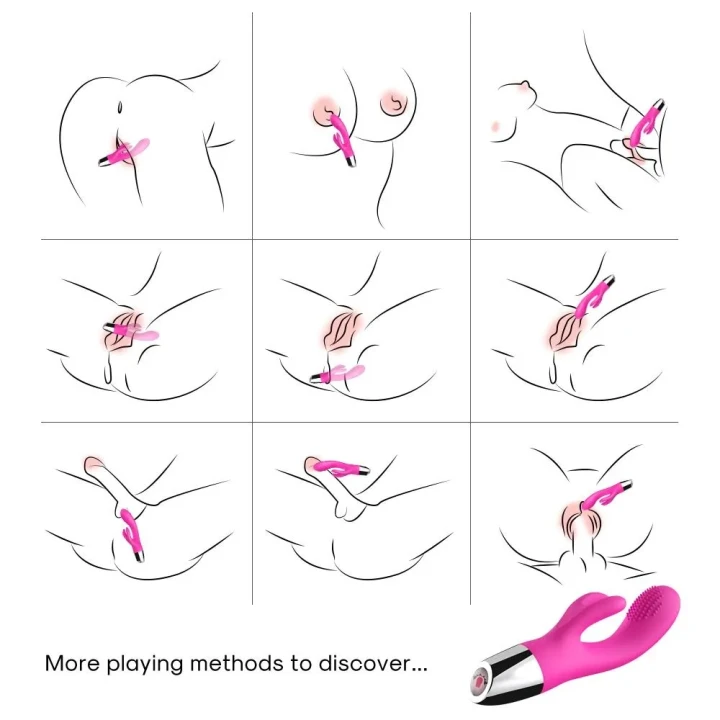 More playing methods to discover...