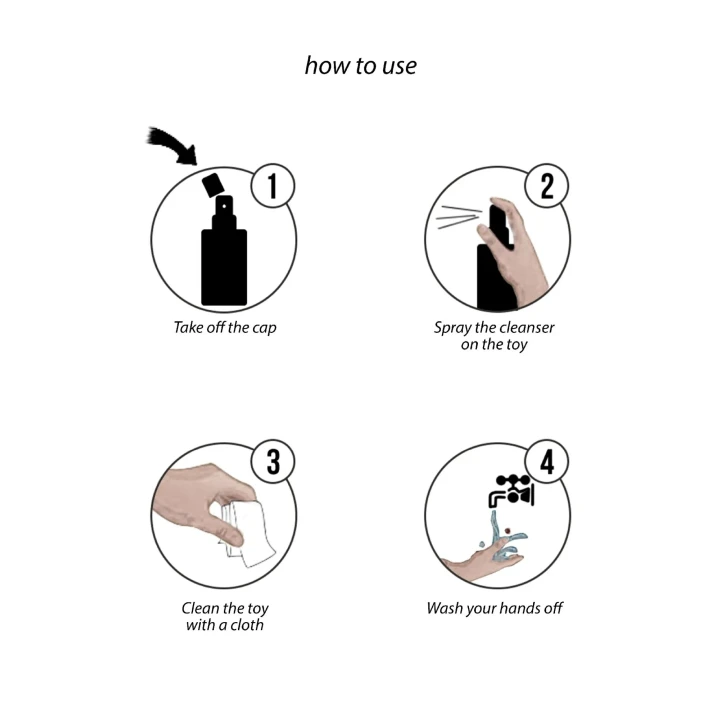 how to use

1

Take off the cap

2

Spray the cleanser on the toy

3

Clean the toy with a cloth

4

Wash your hands off