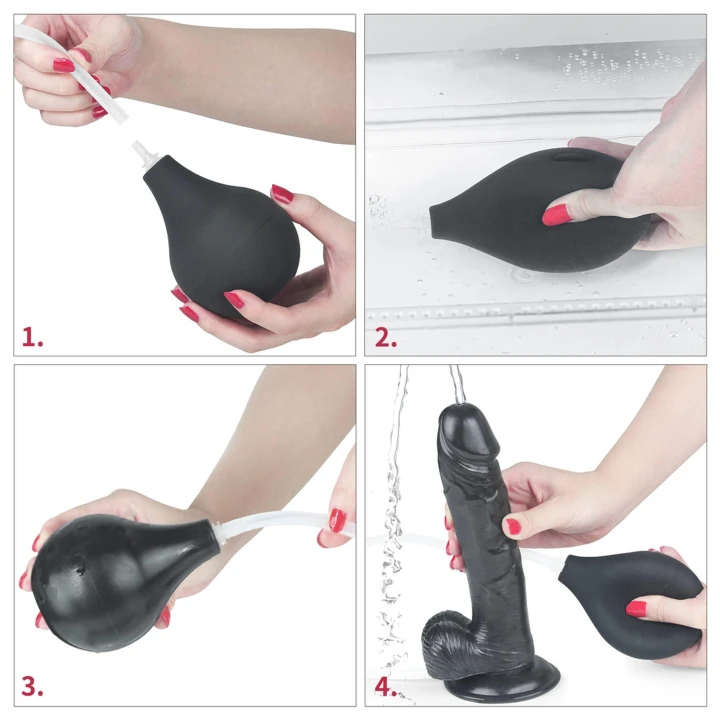 1.

2.

3.

4.